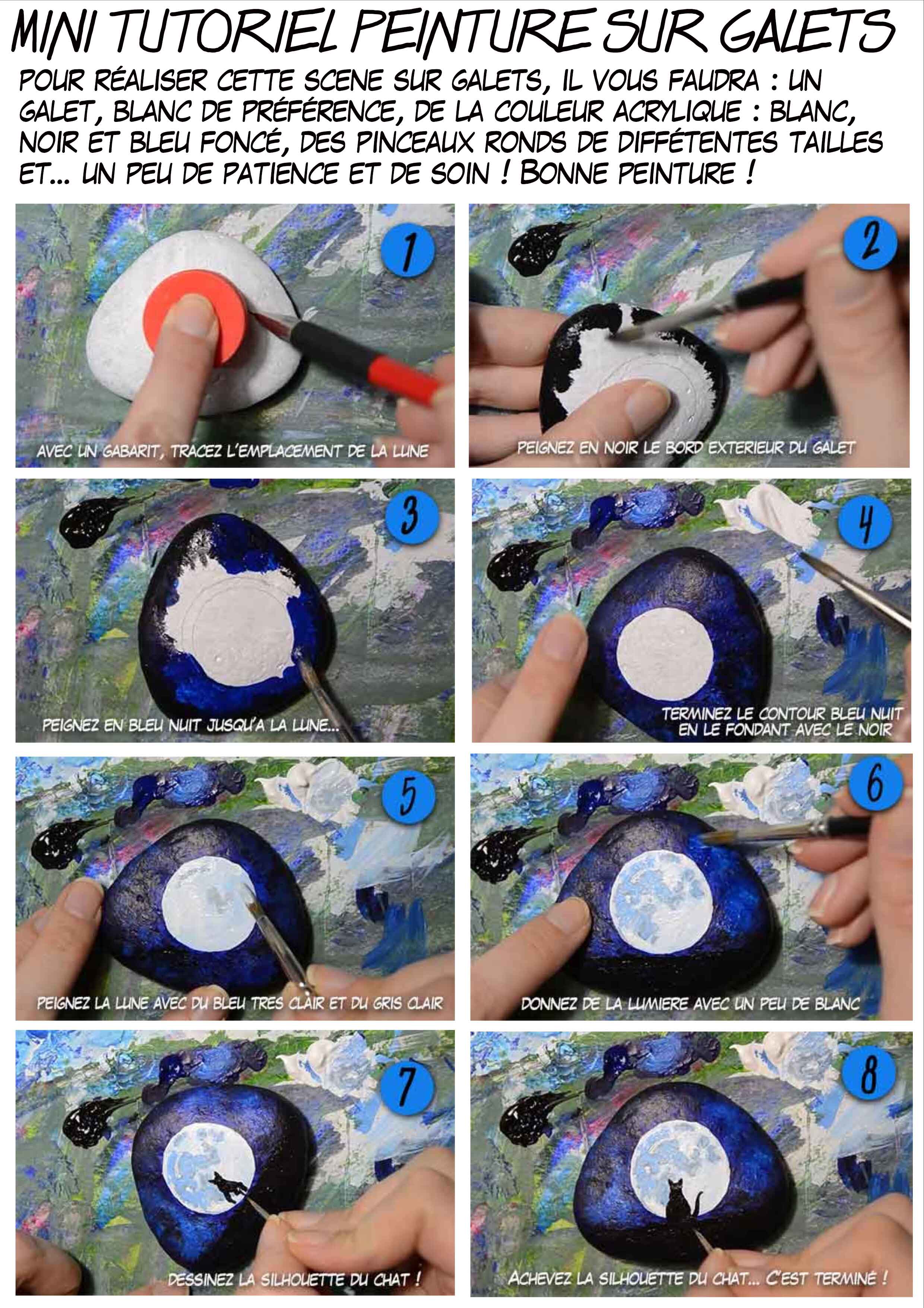 MINI TUTORIEL PEINTURE SUR GALETS

POUR RÉALISER CETTE SCENE SUR GALETS, IL VOUS FAUDRA : UN GALET, BLANC DE PRÉFÉRENCE, DE LA COULEUR ACRYLIQUE : BLANC, NOIR ET BLEU FONCÉ, DES PINCEAUX RONDS DE DIFFÉTENTES TAILLES ET... UN PEU DE PATIENCE ET DE SOIN ! BONNE PEINTURE !

1

AVEC UN GABARIT, TRACEZ L'EMPLACEMENT DE LA LUNE

2

PEIGNEZ EN NOIR LE BORD EXTERIEUR DU GALET

3

PEIGNEZ EN BLEU NUIT JUSQU'A LA LUNE...

4

TERMINEZ LE CONTOUR BLEU NUIT EN LE FONDANT AVEC LE NOIR

5

PEIGNEZ LA LUNE AVEC DU BLEU TRES CLAIR ET DU GRIS CLAIR

6

DONNEZ DE LA LUMIERE AVEC UN PEU DE BLANC

7

DESSINEZ LA SILHOUETTE DU CHAT !

8

ACHEVEZ LA SILHOUETTE DU CHAT... C'EST TERMINÉ !